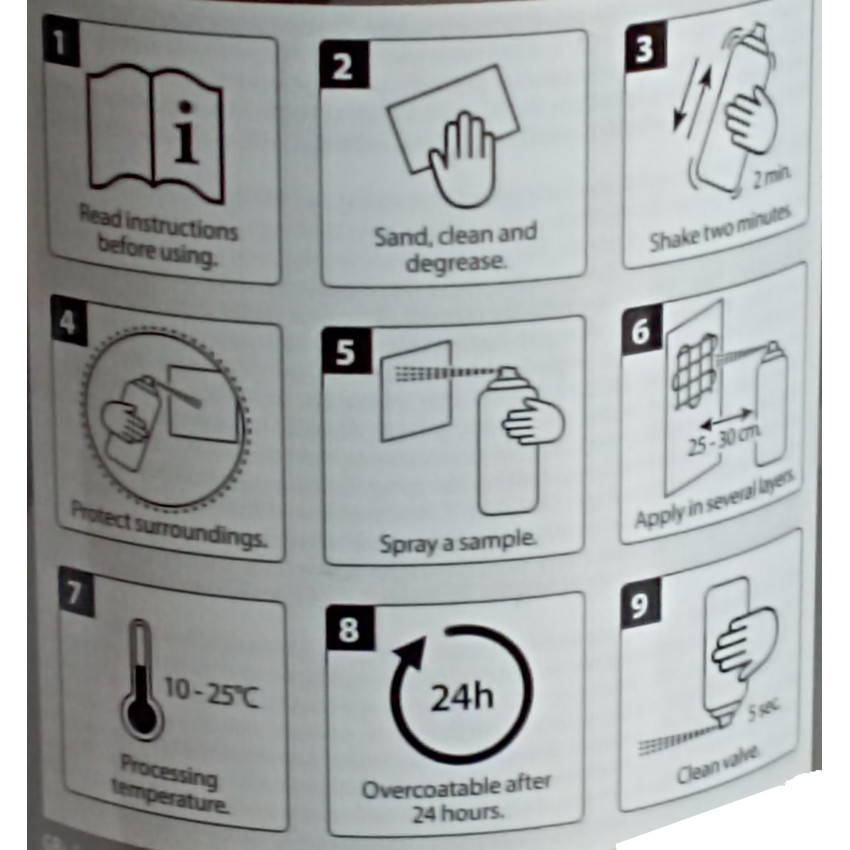 1
i
Read instructions before using.

2
Sand, clean and degrease.

3
2 min.
Shake two minutes.

4
Protect surroundings.

5
Spray a sample.

6
25 - 30 cm.
Apply in several layers.

7
10 - 25°C
Processing temperature.

8
24h
Overcoatable after 24 hours.

9
5 sec.
Clean valve.