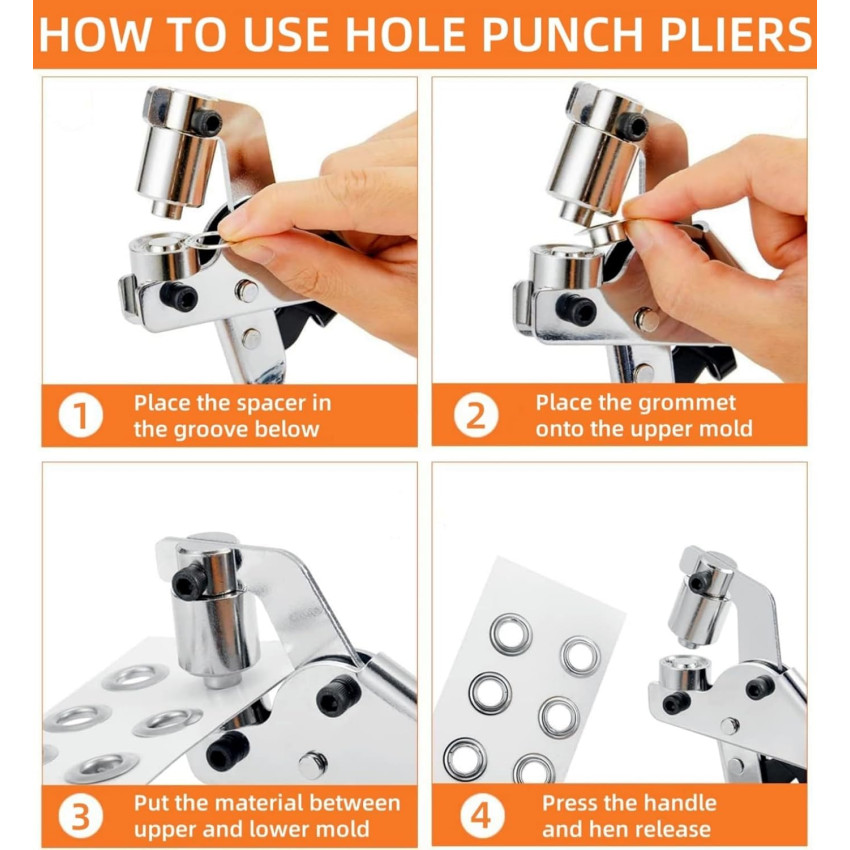 HOW TO USE HOLE PUNCH PLIERS

1 Place the spacer in the groove below

2 Place the grommet onto the upper mold

3 Put the material between upper and lower mold

4 Press the handle and hen release