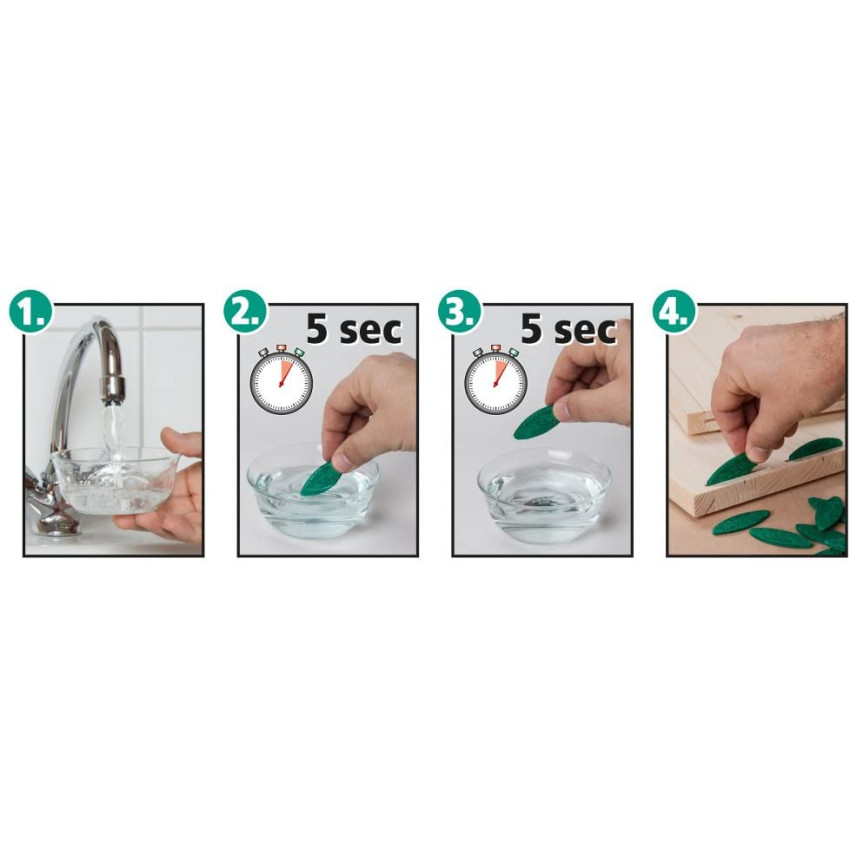 1.

2.
5 sec

3.
5 sec

4.