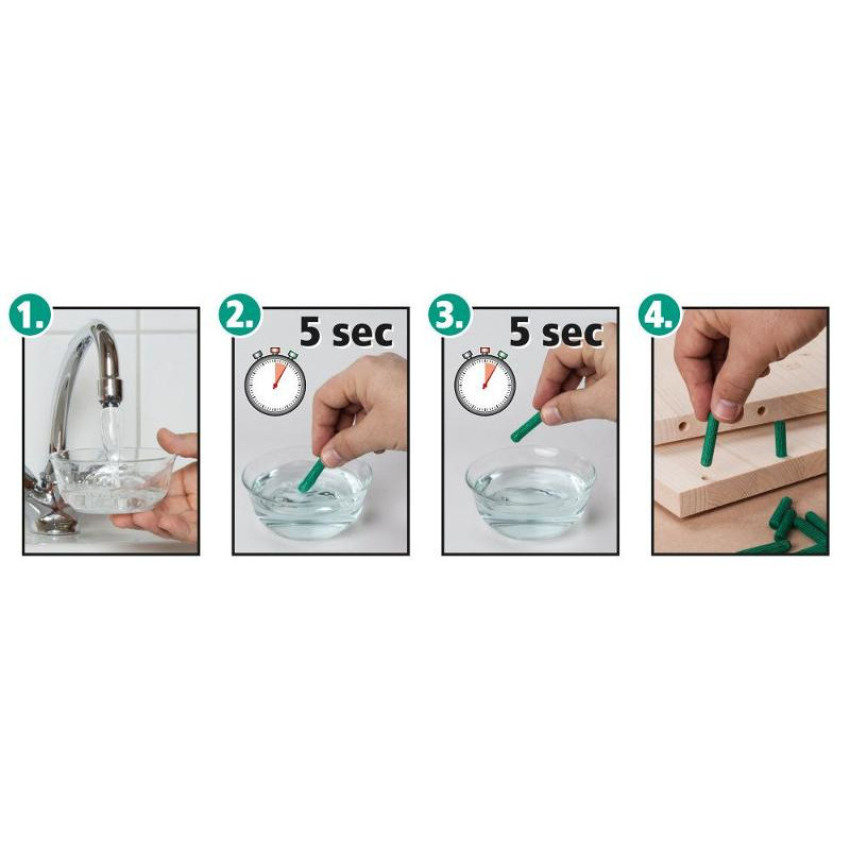 1.

2.
5 sec

3.
5 sec

4.