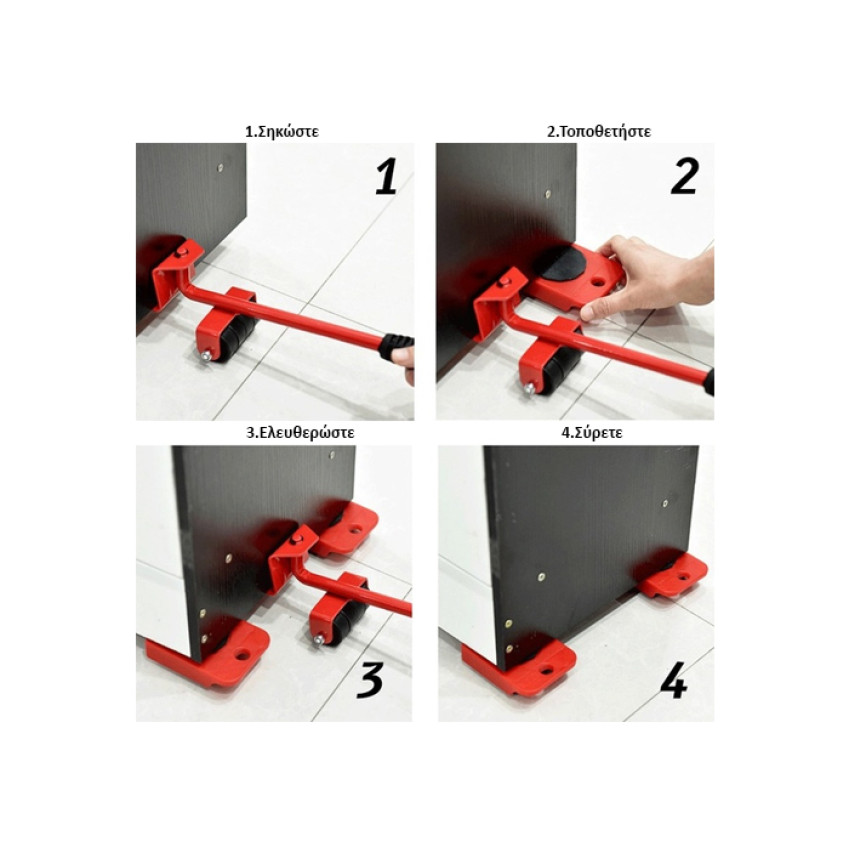 1.Σηκώστε

1

2.Τοποθετήστε

2

3.Ελευθερώστε

3

4.Σύρετε

4