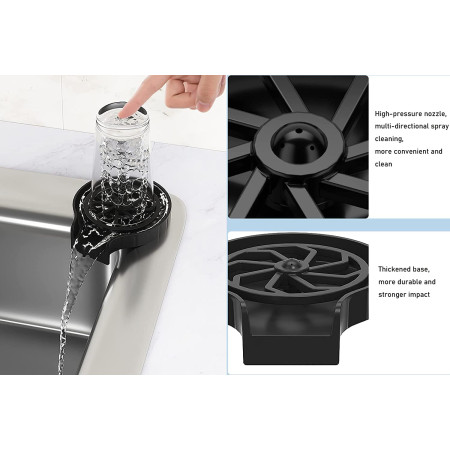 High-pressure nozzle, multi-directional spray cleaning, more convenient and clean

Thickened base, more durable and stronger impact