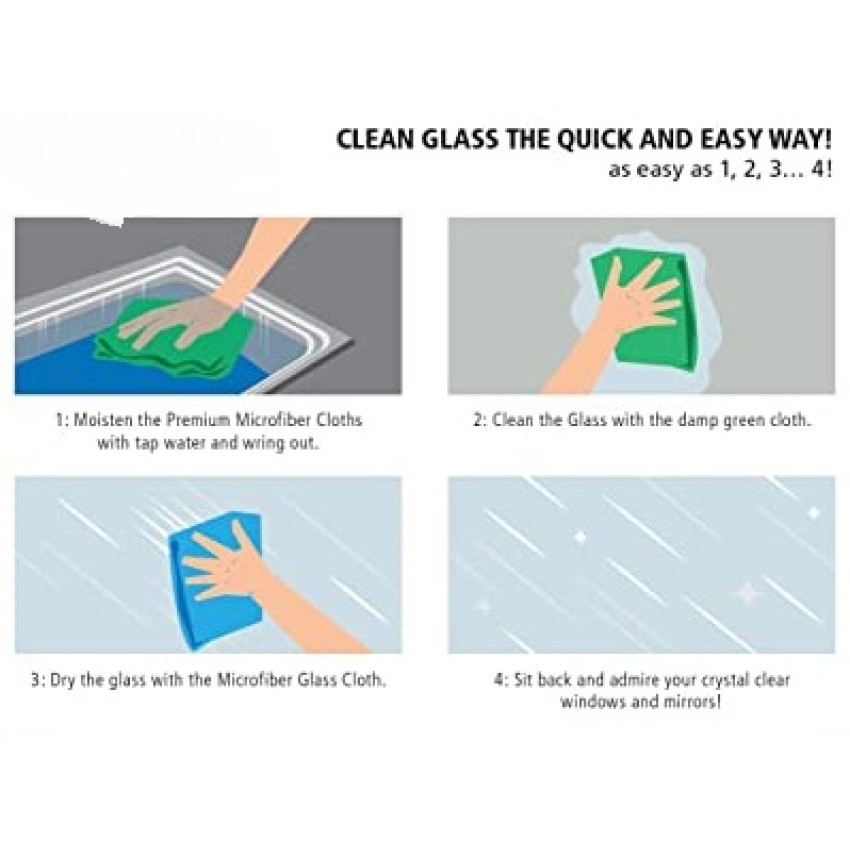 CLEAN GLASS THE QUICK AND EASY WAY!
as easy as 1, 2, 3... 4!

1: Moisten the Premium Microfiber Cloths with tap water and wring out.

2: Clean the Glass with the damp green cloth.

3: Dry the glass with the Microfiber Glass Cloth.

4: Sit back and admire your crystal clear windows and mirrors!