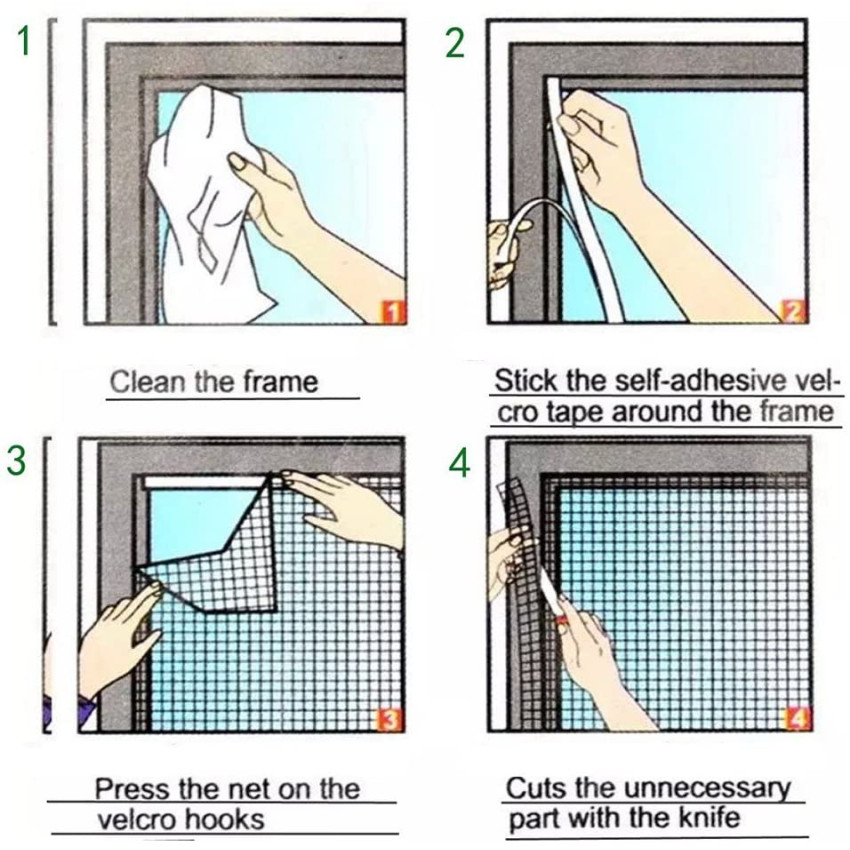 1

1

Clean the frame

2

2

Stick the self-adhesive velcro tape around the frame

3

3

Press the net on the velcro hooks

4

4

Cuts the unnecessary part with the knife