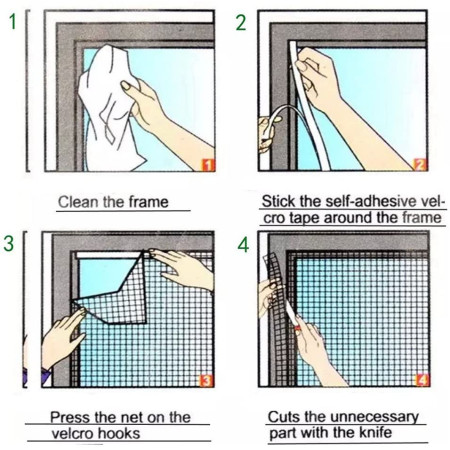 1

1

Clean the frame

2

2

Stick the self-adhesive velcro tape around the frame

3

3

Press the net on the velcro hooks

4

4

Cuts the unnecessary part with the knife