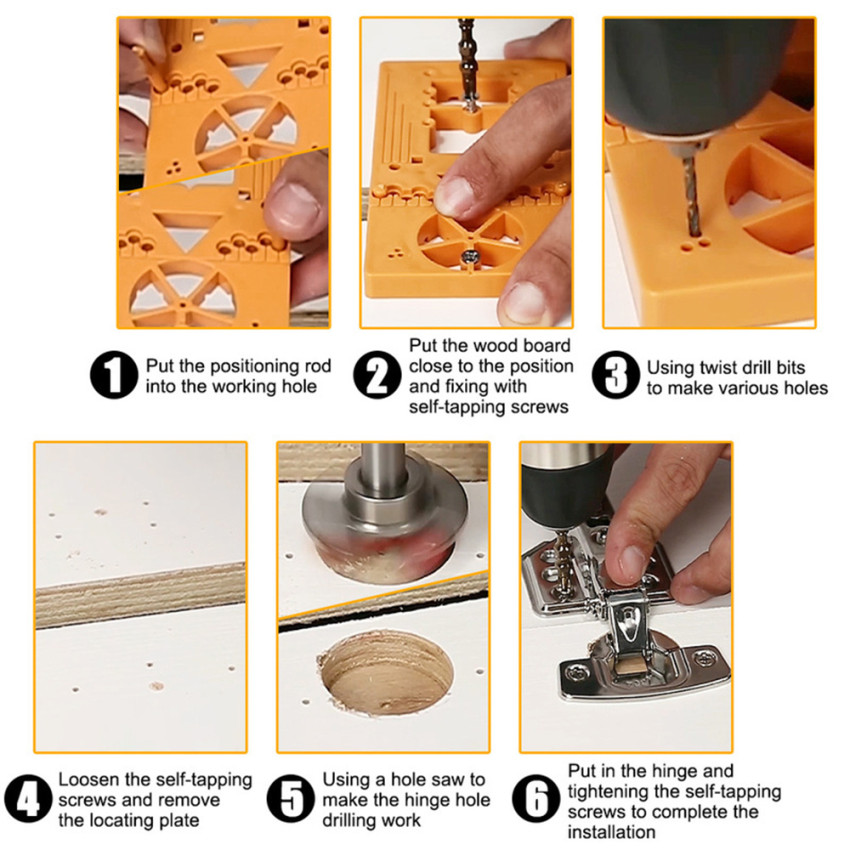 1 Put the positioning rod into the working hole

2 Put the wood board close to the position and fixing with self-tapping screws

3 Using twist drill bits to make various holes

4 Loosen the self-tapping screws and remove the locating plate

5 Using a hole saw to make the hinge hole drilling work

6 Put in the hinge and tightening the self-tapping screws to complete the installation