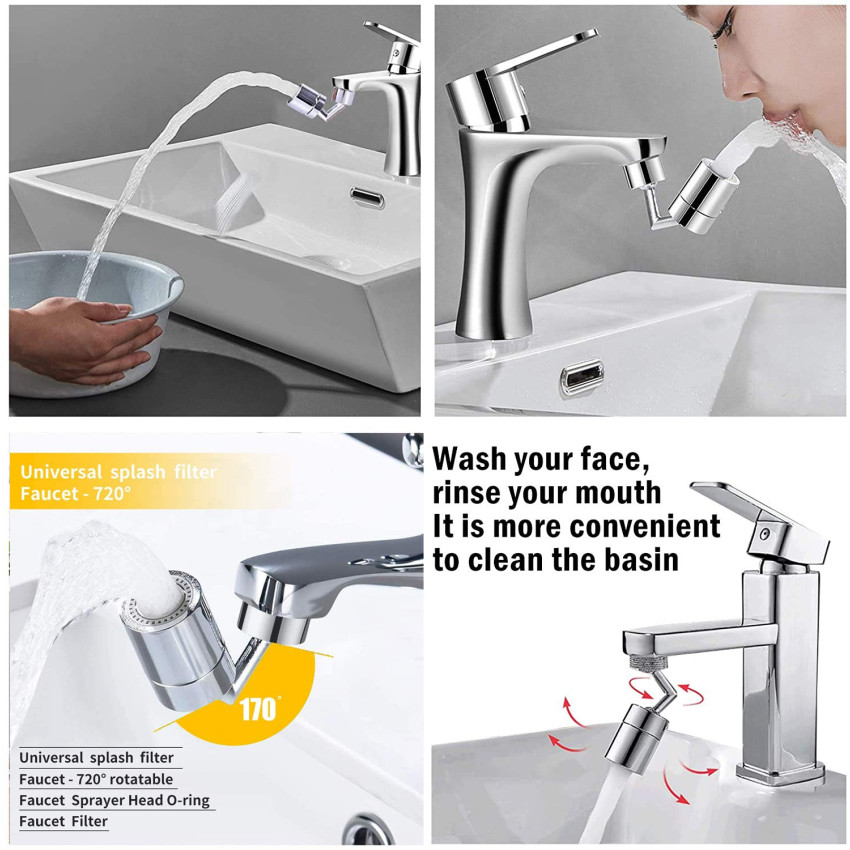 Universal splash filter
Faucet - 720°

170°

Universal splash filter
Faucet - 720° rotatable
Faucet Sprayer Head O-ring
Faucet Filter

Wash your face, rinse your mouth
It is more convenient to clean the basin