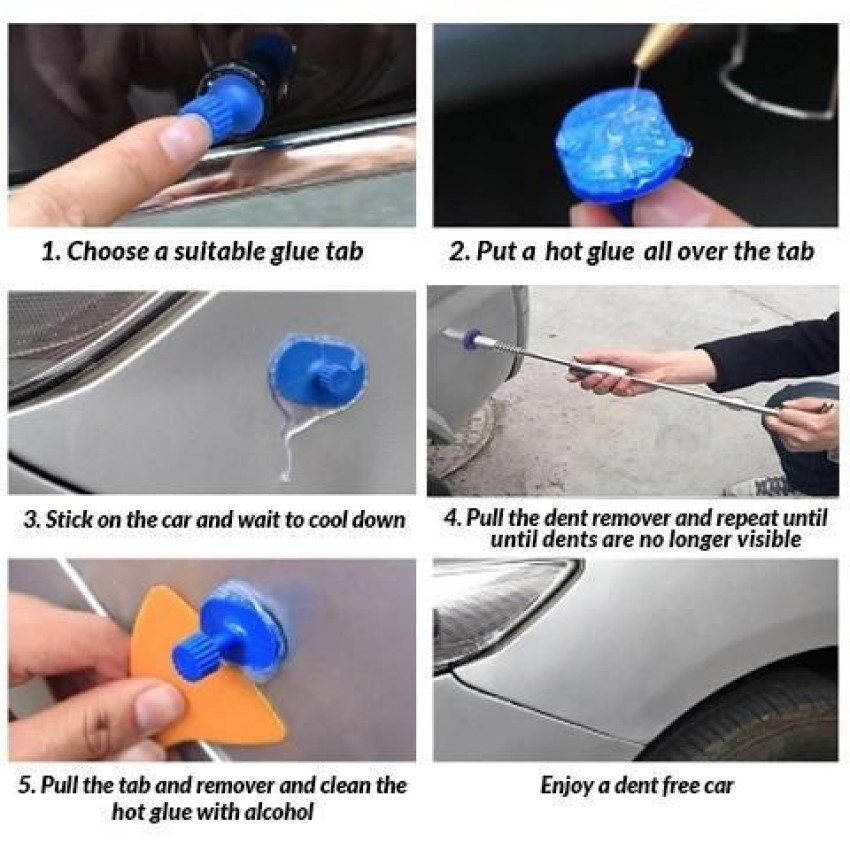 1. Choose a suitable glue tab

2. Put a hot glue all over the tab

3. Stick on the car and wait to cool down

4. Pull the dent remover and repeat until until dents are no longer visible

5. Pull the tab and remover and clean the hot glue with alcohol

Enjoy a dent free car